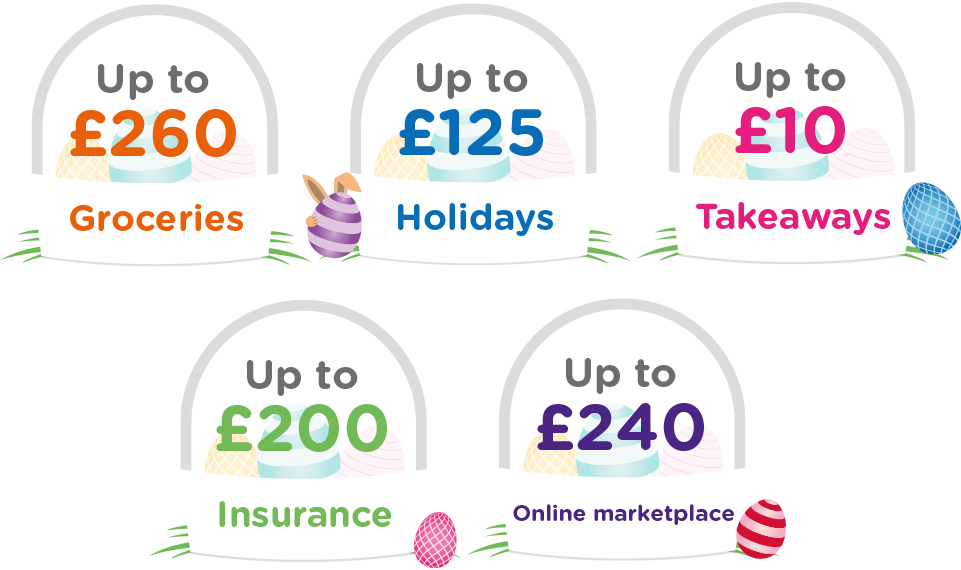 Up to
£260
Groceries

Up to
£125
Holidays

Up to
£10
Takeaways

Up to
£200
Insurance

Up to
£240
Online marketplace